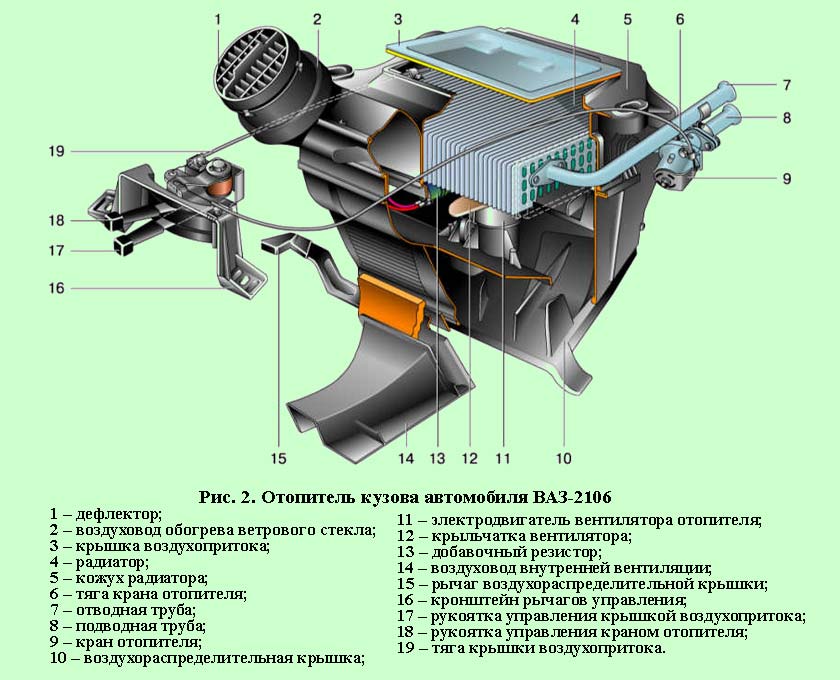 1 2 3 4 5 6 7 8 9 19 18 17 16 15 14 13 12 11 10

Рис. 2. Отопитель кузова автомобиля ВАЗ-2106

1 – дефлектор;
2 – воздуховод обогрева ветрового стекла;
3 – крышка воздухопритока;
4 – радиатор;
5 – кожух радиатора;
6 – тяга крана отопителя;
7 – отводная труба;
8 – подводная труба;
9 – кран отопителя;
10 – воздухораспределительная крышка;

11 – электродвигатель вентилятора отопителя;
12 – крыльчатка вентилятора;
13 – добавочный резистор;
14 – воздуховод внутренней вентиляции;
15 – рычаг воздухораспределительной крышки;
16 – кронштейн рычагов управления;
17 – рукоятка управления крышкой воздухопритока;
18 – рукоятка управления краном отопителя;
19 – тяга крышки воздухопритока.