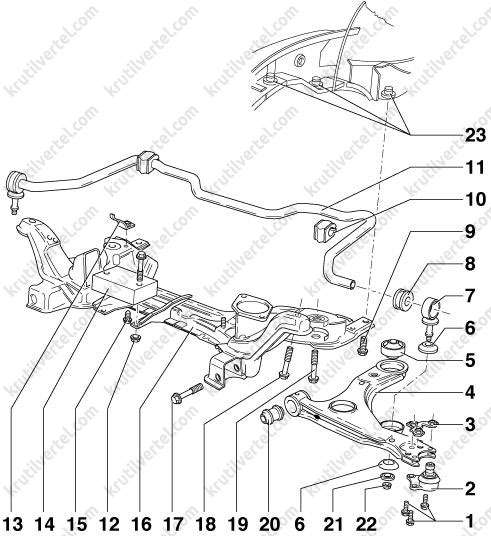 krutilvertel.com

23
11
10
9
8
7
6
5
4
3
2
1

13 14 15 12 16 17 18 19 20 6 21 22