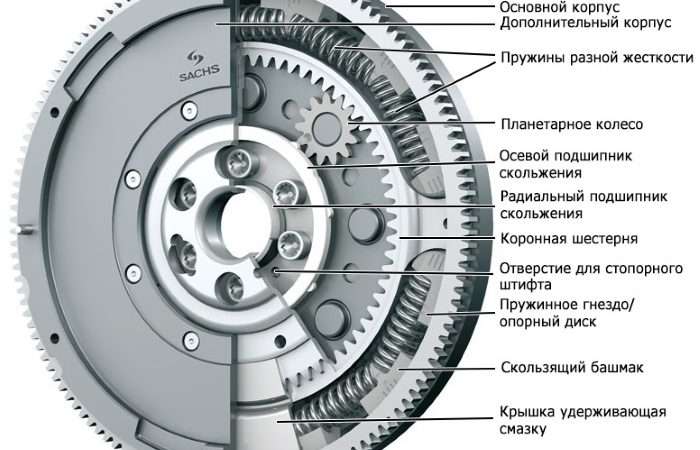 SACHS

Основной корпус
Дополнительный корпус
Пружины разной жесткости
Планетарное колесо
Осевой подшипник скольжения
Радиальный подшипник скольжения
Коронная шестерня
Отверстие для стопорного штифта
Пружинное гнездо/ опорный диск
Скользящий башмак
Крышка удерживающая смазку