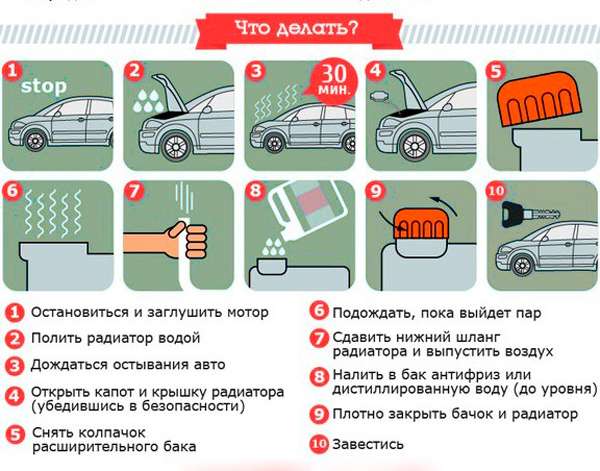 Что делать?

1 stop

2

3 30 мин.

4

5

6

7

8

9

10

1 Остановиться и заглушить мотор

2 Полить радиатор водой

3 Дождаться остывания авто

4 Открыть капот и крышку радиатора (убедившись в безопасности)

5 Снять колпачок расширительного бака

6 Подождать, пока выйдет пар

7 Сдавить нижний шланг радиатора и выпустить воздух

8 Налить в бак антифриз или дистиллированную воду (до уровня)

9 Плотно закрыть бачок и радиатор

10 Завестись