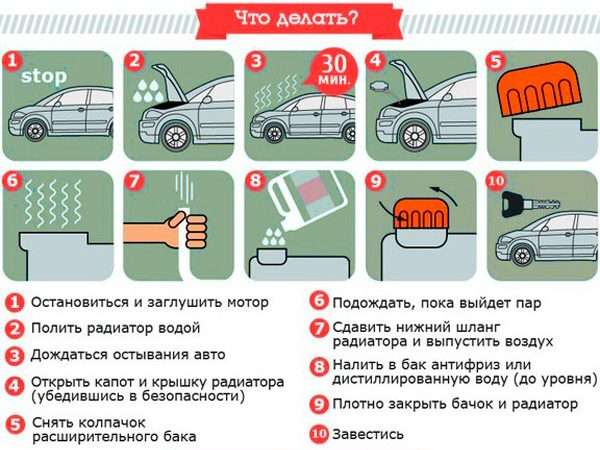 Что делать?

1 stop

2

3 30 мин.

4

5

6

7

8

9

10

1 Остановиться и заглушить мотор

2 Полить радиатор водой

3 Дождаться остывания авто

4 Открыть капот и крышку радиатора (убедившись в безопасности)

5 Снять колпачок расширительного бака

6 Подождать, пока выйдет пар

7 Сдавить нижний шланг радиатора и выпустить воздух

8 Налить в бак антифриз или дистиллированную воду (до уровня)

9 Плотно закрыть бачок и радиатор

10 Завестись