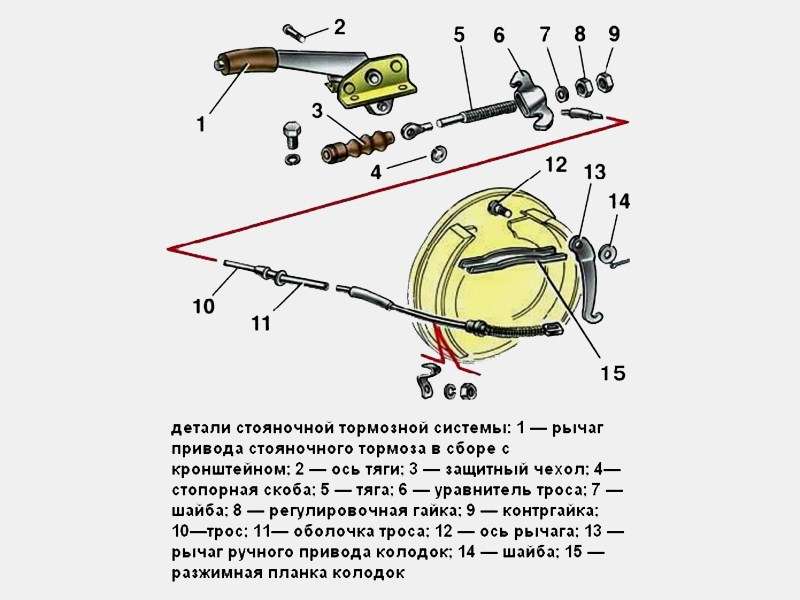 2
5
6
7
8
9
1
3
4
12
13
14
10
11
15

детали стояночной тормозной системы: 1 — рычаг привода стояночного тормоза в сборе с кронштейном; 2 — ось тяги; 3 — защитный чехол; 4— стопорная скоба; 5 — тяга; 6 — уравнитель троса; 7 — шайба; 8 — регулировочная гайка; 9 — контргайка; 10—трос; 11— оболочка троса; 12 — ось рычага; 13 — рычаг ручного привода колодок; 14 — шайба; 15 — разжимная планка колодок